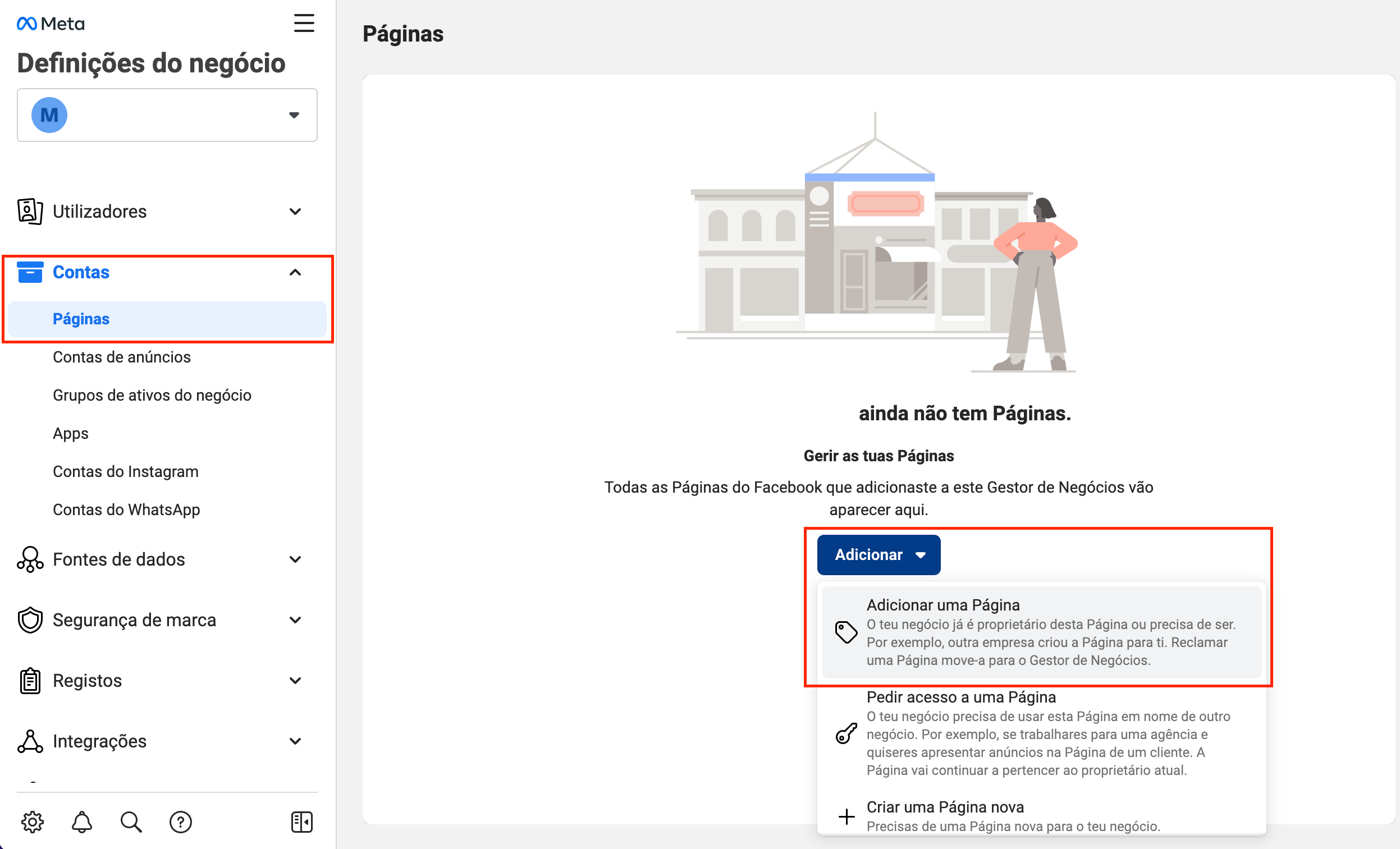 Meta
Definições do negócio
M

Utilizadores
Contas
Páginas
Contas de anúncios
Grupos de ativos do negócio
Apps
Contas do Instagram
Contas do WhatsApp
Fontes de dados
Segurança de marca
Registos
Integrações

Páginas

ainda não tem Páginas.

Gerir as tuas Páginas

Todas as Páginas do Facebook que adicionaste a este Gestor de Negócios vão aparecer aqui.

Adicionar

Adicionar uma Página
O teu negócio já é proprietário desta Página ou precisa de ser. Por exemplo, outra empresa criou a Página para ti. Reclamar uma Página move-a para o Gestor de Negócios.

Pedir acesso a uma Página
O teu negócio precisa de usar esta Página em nome de outro negócio. Por exemplo, se trabalhares para uma agência e quiseres apresentar anúncios na Página de um cliente. A Página vai continuar a pertencer ao proprietário atual.

Criar uma Página nova
Precisas de uma Página nova para o teu negócio.